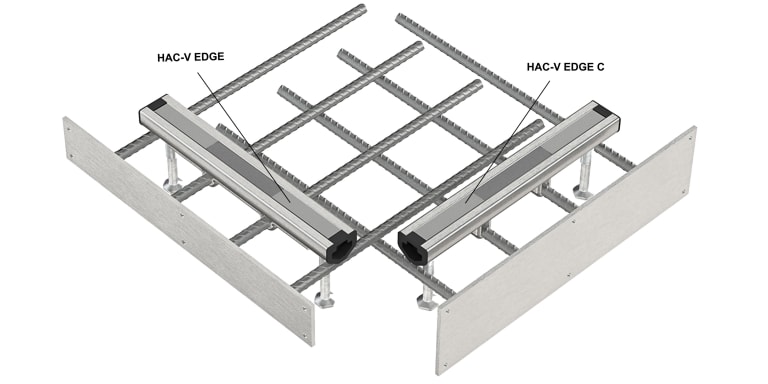 HAC-V EDGE

HAC-V EDGE C